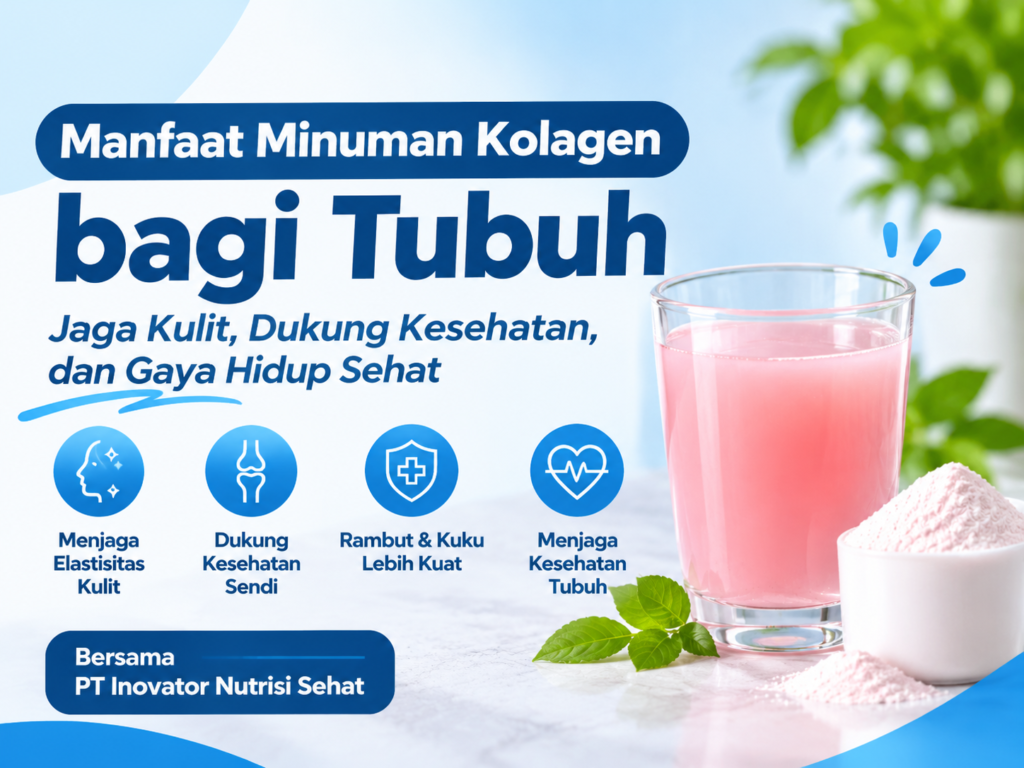 Manfaat Minuman Kolagen

bagi Tubuh

Jaga Kulit, Dukung Kesehatan, dan Gaya Hidup Sehat

Menjaga
Elastisitas
Kulit

Dukung
Kesehatan
Sendi

Rambut & Kuku
Lebih Kuat

Menjaga
Kesehatan
Tubuh

Bersama
PT Inovator Nutrisi Sehat